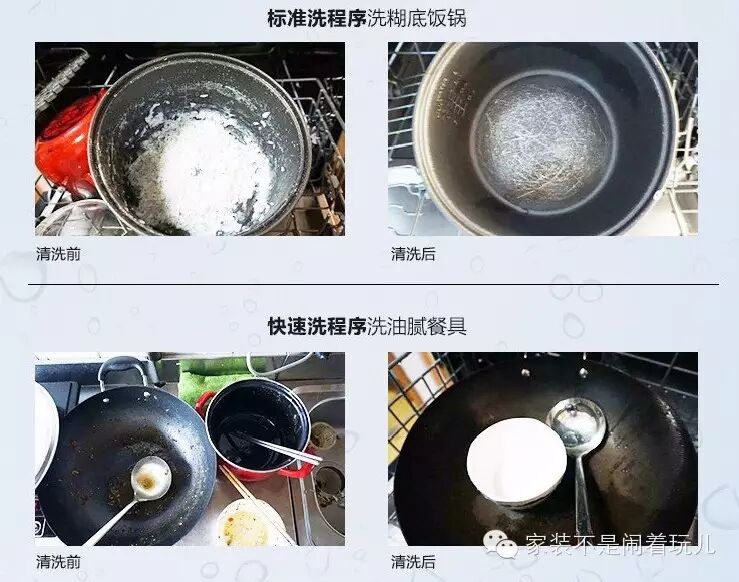 标准洗程序洗糊底饭锅

清洗前

清洗后

快速洗程序洗油腻餐具

清洗前

清洗后

家装不是闹着玩儿