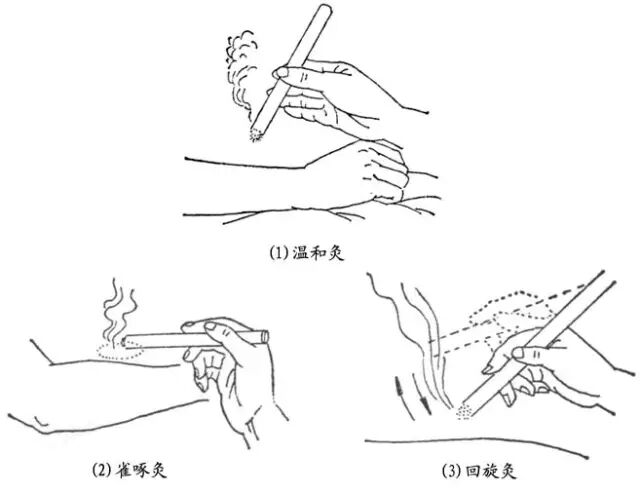 (1) 温和灸

(2) 雀啄灸

(3) 回旋灸