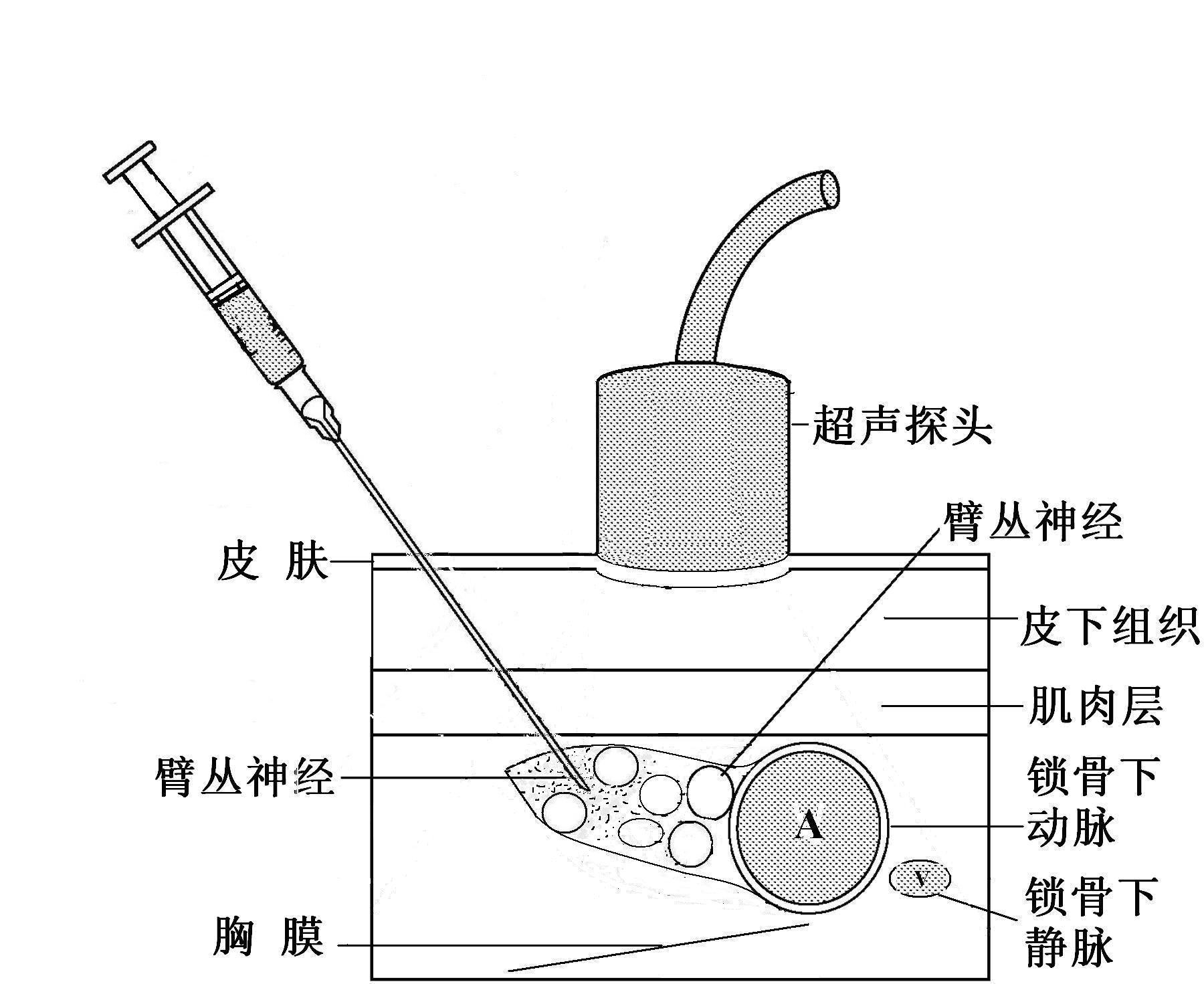 超声探头

臂丛神经

皮 肤

皮下组织

肌肉层

臂丛神经

A

锁骨下动脉

V

锁骨下静脉

胸 膜