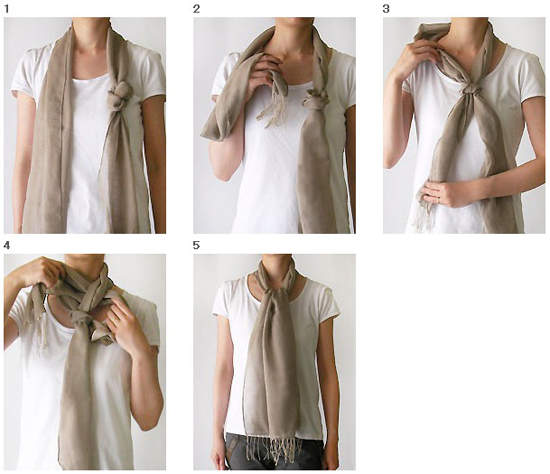 1

2

3

4

5