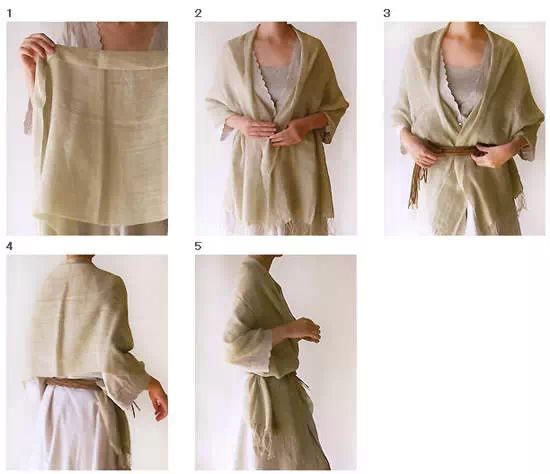 1

2

3

4

5