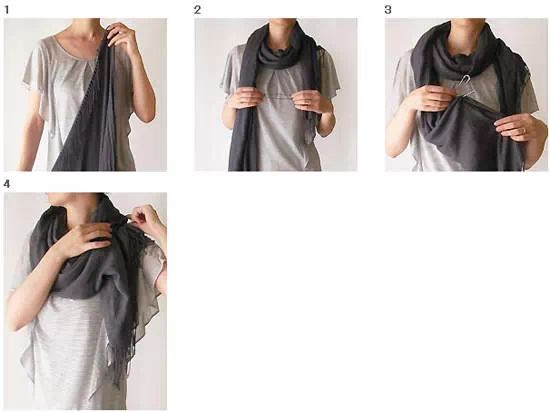 1

2

3

4