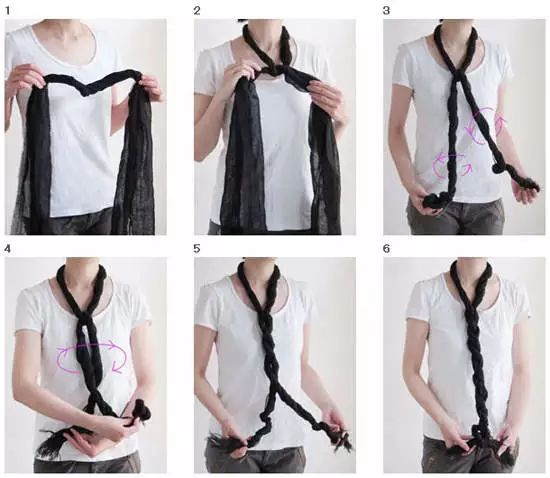 1

2

3

4

5

6