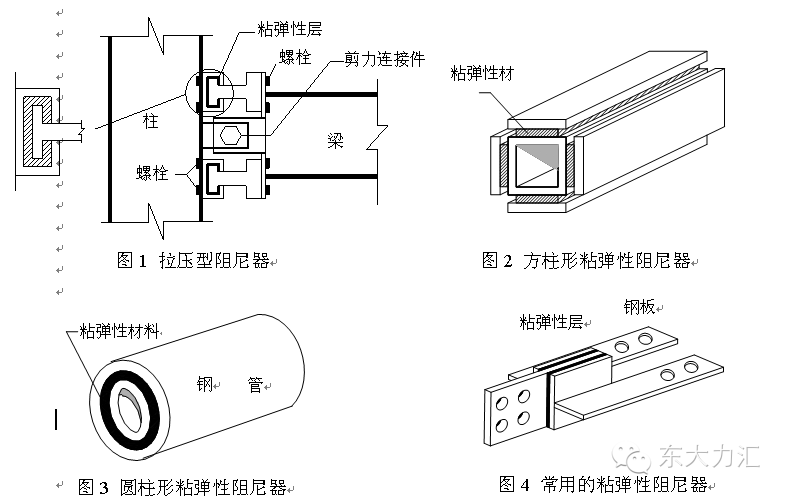 粘弹性层
螺栓
剪力连接件
柱
梁
螺栓

图 1 拉压型阻尼器

粘弹性材

图 2 方柱形粘弹性阻尼器

粘弹性材料
钢 管

图 3 圆柱形粘弹性阻尼器

粘弹性层
钢板

图 4 常用的粘弹性阻尼器

东大力汇