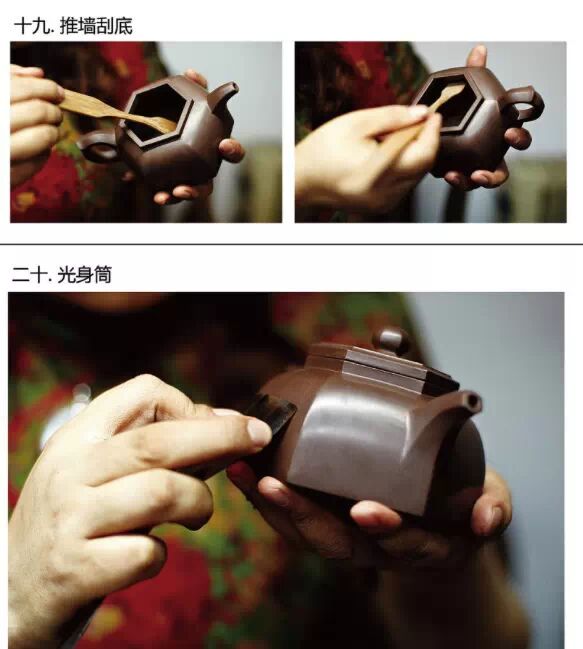 十九. 推墙刮底

二十. 光身筒