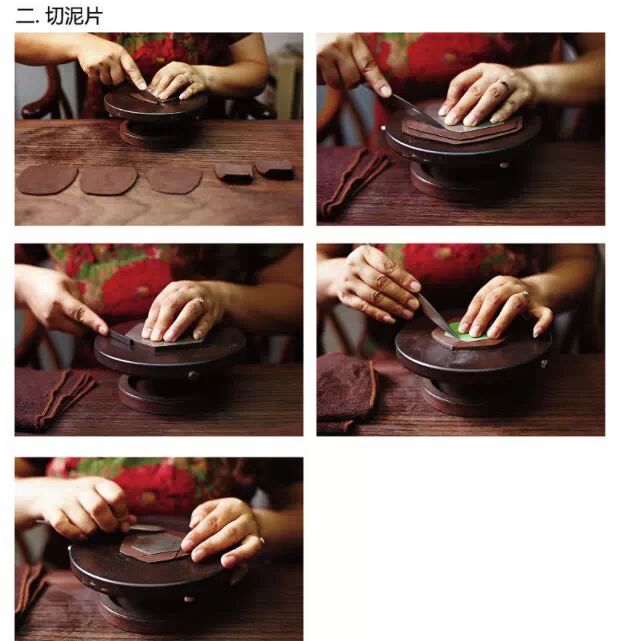 二. 切泥片