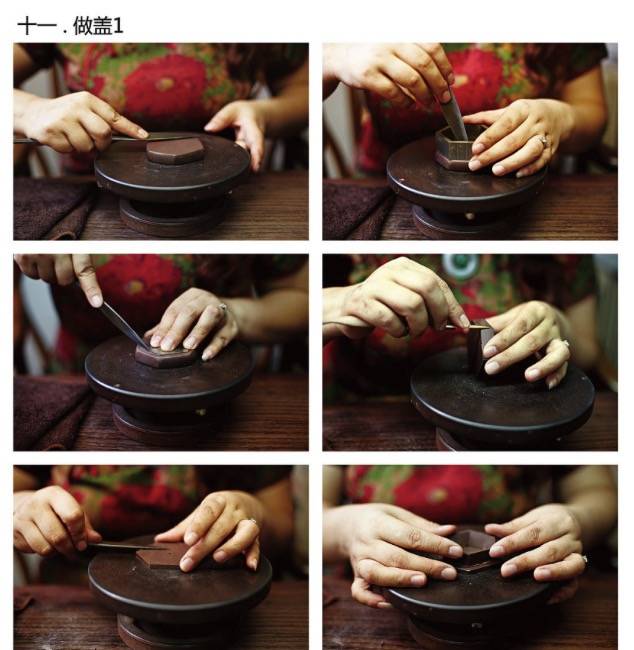 十一 . 做盖1