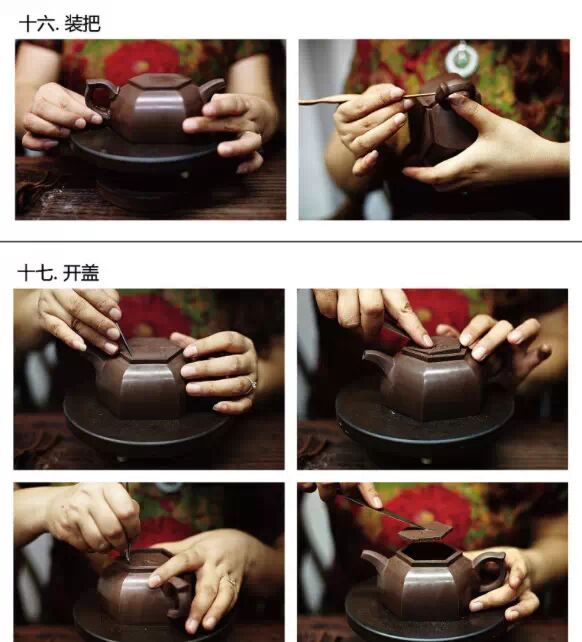 十六. 装把

十七. 开盖