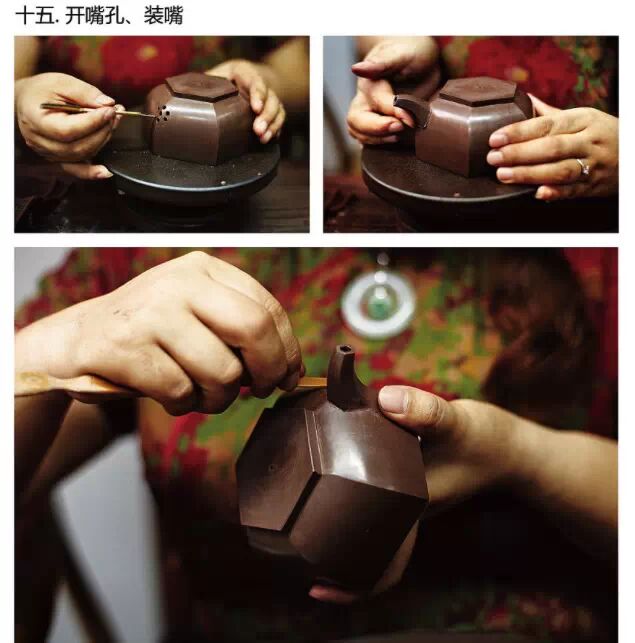 十五. 开嘴孔、装嘴