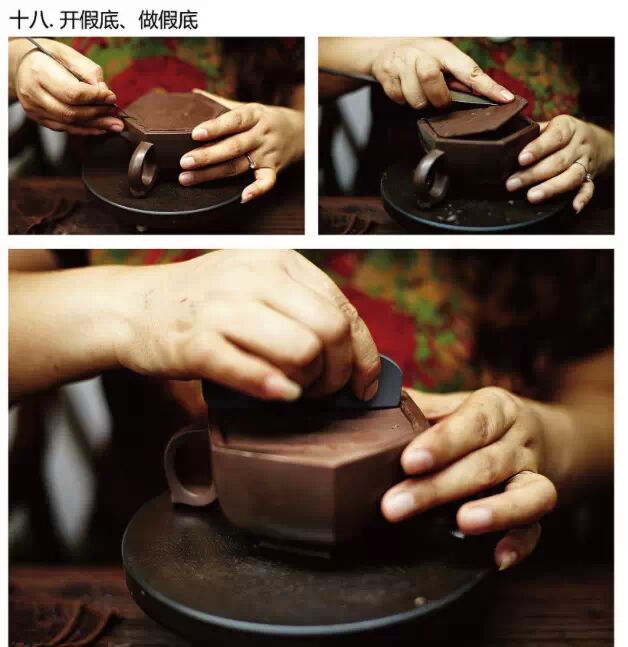 十八. 开假底、做假底