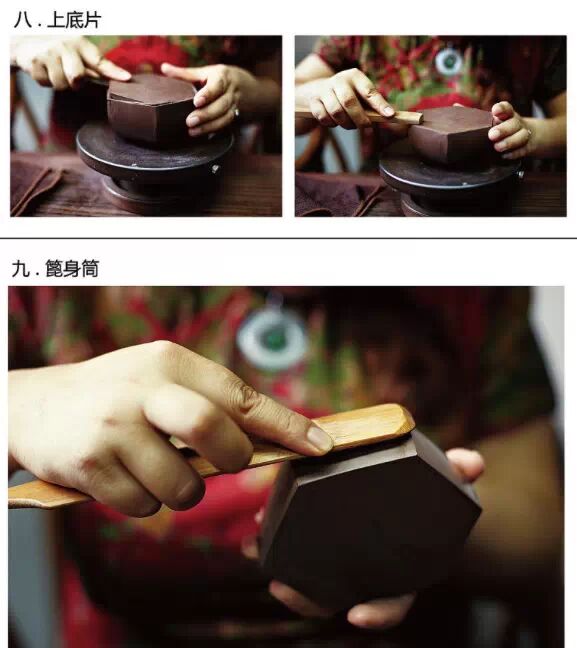 八 . 上底片

九 . 篦身筒