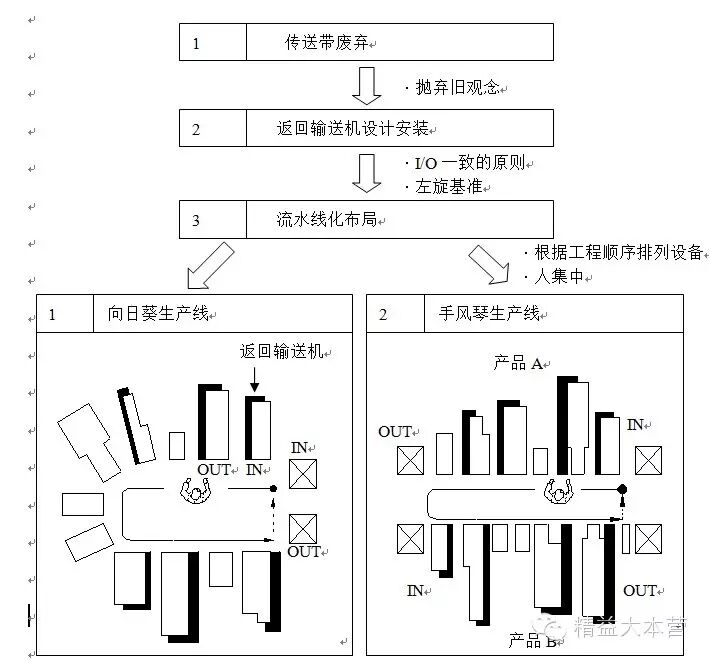 1 传送带废弃

· 抛弃旧观念

2 返回输送机设计安装

· I/O 一致的原则
· 左旋基准

3 流水线化布局

· 根据工程顺序排列设备
· 人集中

1 向日葵生产线

返回输送机

OUT IN

IN

OUT

2 手风琴生产线

产品 A

OUT

IN

IN

OUT

产品 B

精益大本营