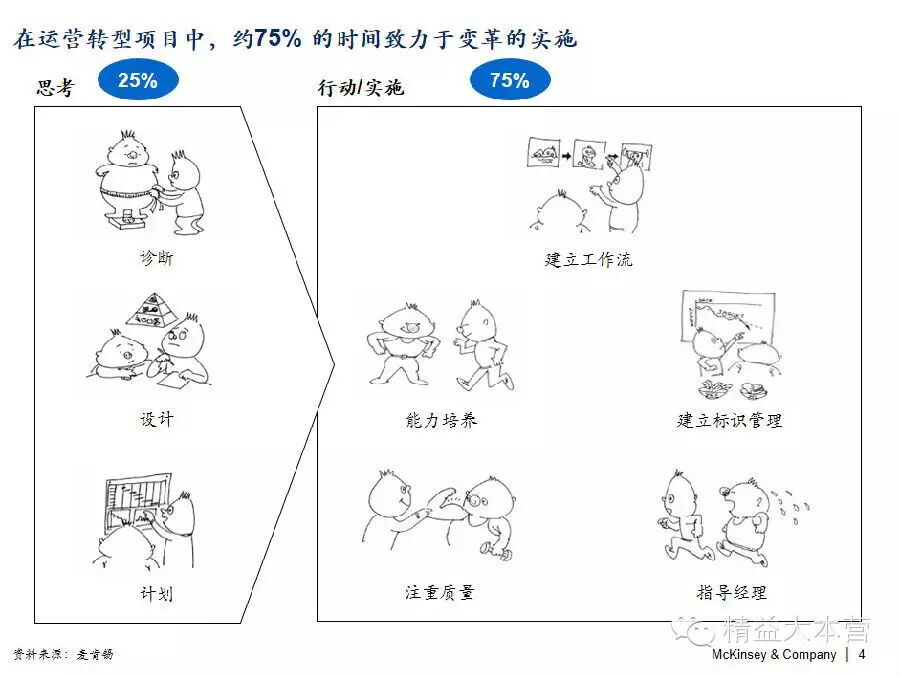 在运营转型项目中，约75% 的时间致力于变革的实施

思考 25%

诊断

设计

计划

行动/实施 75%

建立工作流

能力培养

建立标识管理

注重质量

指导经理

资料来源：麦肯锡

精益大本营

McKinsey & Company | 4