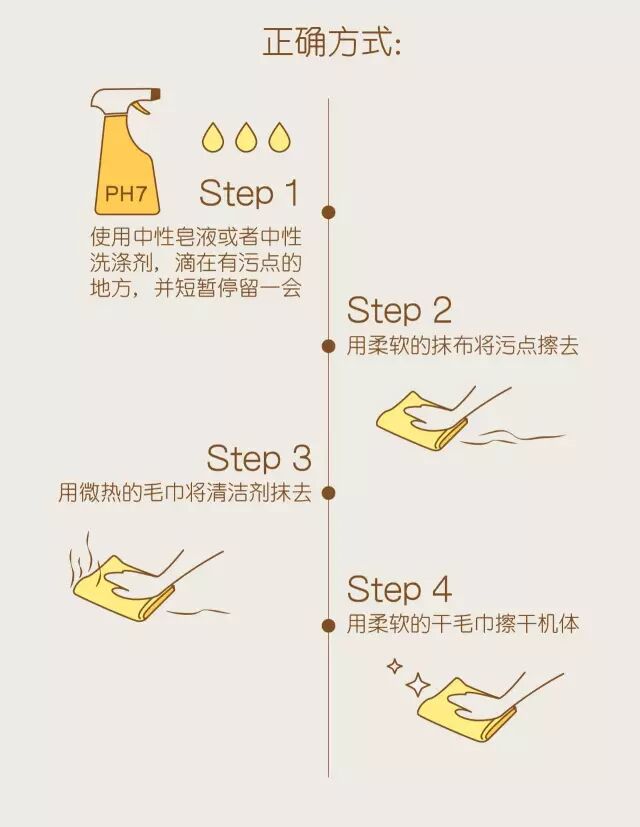 正确方式:

PH7

Step 1
使用中性皂液或者中性洗涤剂，滴在有污点的地方，并短暂停留一会

Step 2
用柔软的抹布将污点擦去

Step 3
用微热的毛巾将清洁剂抹去

Step 4
用柔软的干毛巾擦干机体