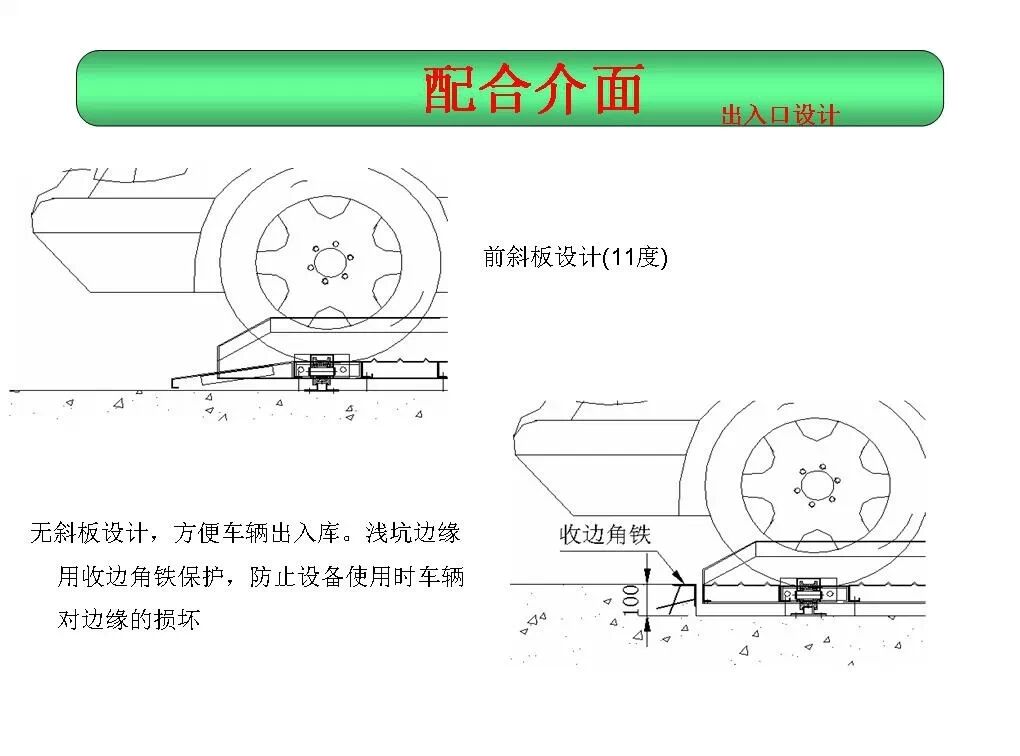 配合介面

出入口设计

前斜板设计(11度)

无斜板设计，方便车辆出入库。浅坑边缘用收边角铁保护，防止设备使用时车辆对边缘的损坏

收边角铁

100