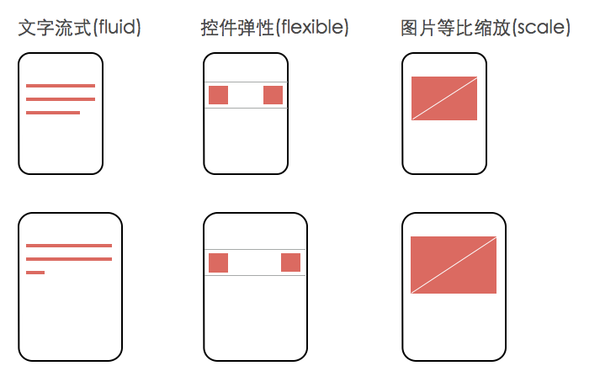 文字流式(fluid)

控件弹性(flexible)

图片等比缩放(scale)