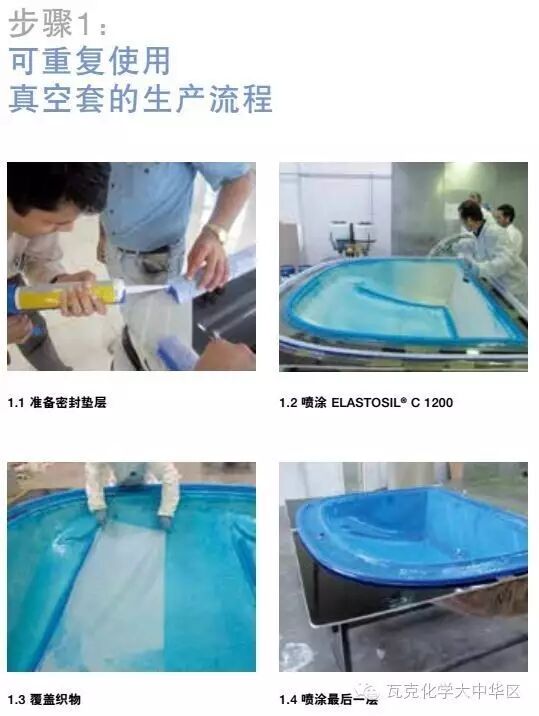 步骤1：
可重复使用
真空套的生产流程

1.1 准备密封垫层

1.2 喷涂 ELASTOSIL® C 1200

1.3 覆盖织物

1.4 喷涂最后一层

瓦克化学大中华区