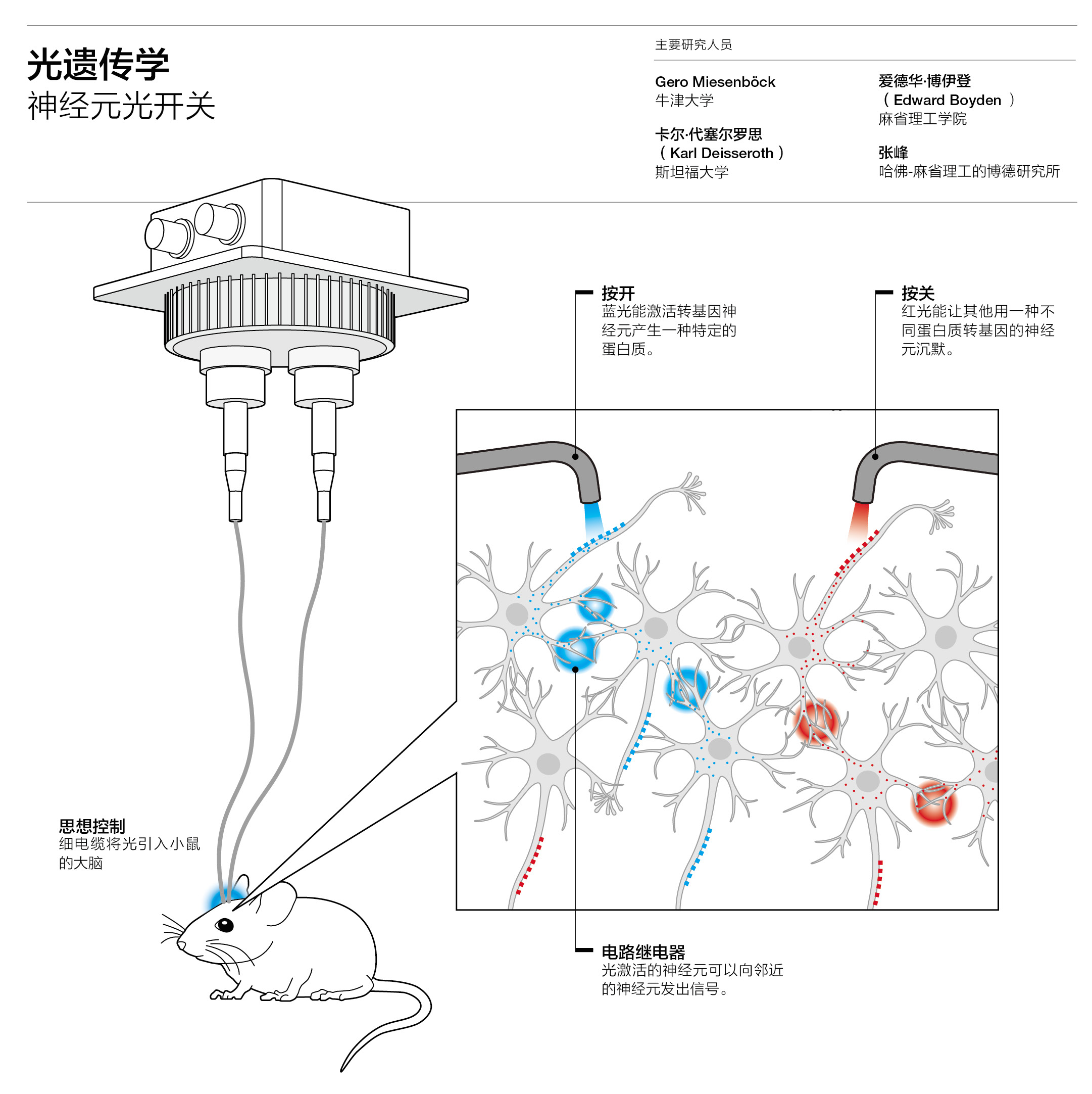 光遗传学
神经元光开关

主要研究人员

Gero Miesenböck
牛津大学

卡尔·代塞尔罗思
（Karl Deisseroth）
斯坦福大学

爱德华·博伊登
（Edward Boyden ）
麻省理工学院

张峰
哈佛-麻省理工的博德研究所

按开
蓝光能激活转基因神经元产生一种特定的蛋白质。

按关
红光能让其他用一种不同蛋白质转基因的神经元沉默。

思想控制
细电缆将光引入小鼠的大脑

电路继电器
光激活的神经元可以向邻近的神经元发出信号。