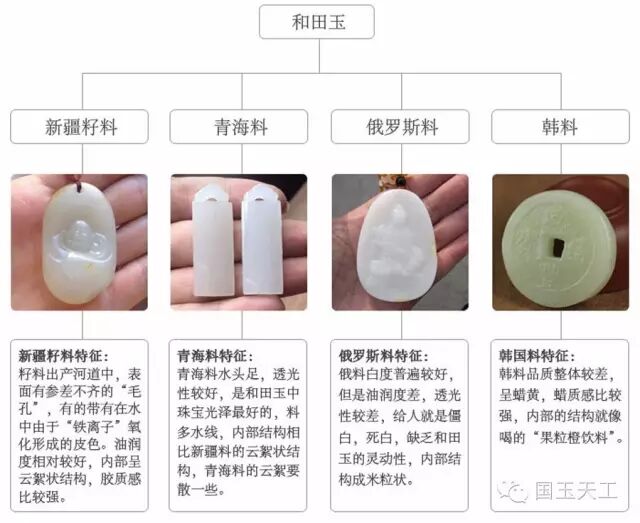 和田玉

新疆籽料

青海料

俄罗斯料

韩料

新疆籽料特征：
籽料出产河道中，表面有参差不齐的“毛孔”，有的带有在水中由于“铁离子”氧化形成的皮色。油润度相对较好，内部呈云絮状结构，胶质感比较强。

青海料特征：
青海料水头足，透光性较好，是和田玉中珠宝光泽最好的，料多水线，内部结构相比新疆料的云絮状结构，青海料的云絮要散一些。

俄罗斯料特征：
俄料白度普遍较好，但是油润度差，透光性较差，给人就是僵白，死白，缺乏和田玉的灵动性，内部结构成米粒状。

韩国料特征：
韩料品质整体较差，呈蜡黄，蜡质感比较强，内部的结构就像喝的“果粒橙饮料”。

国玉天工