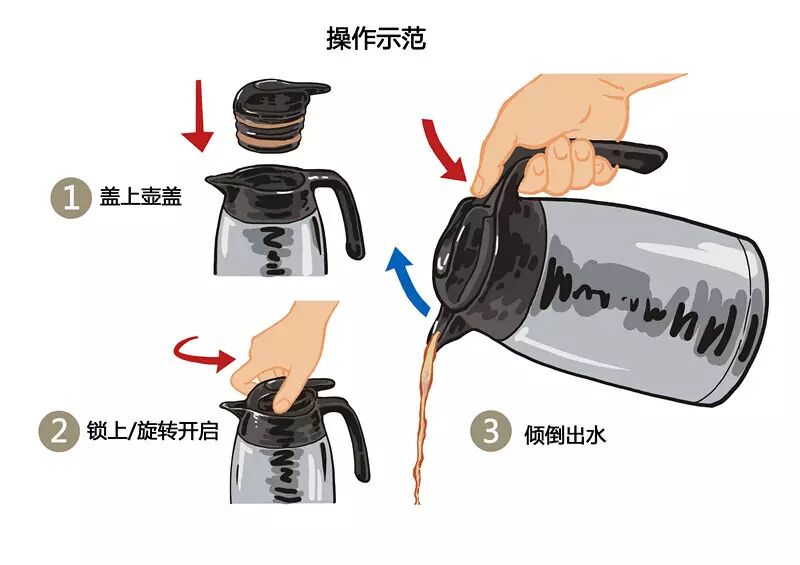 操作示范

1 盖上壶盖

2 锁上/旋转开启

3 倾倒出水