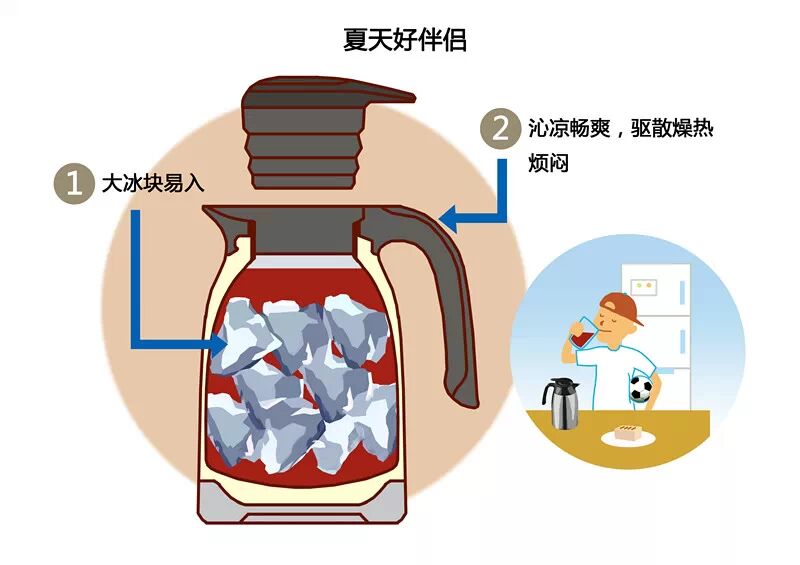 夏天好伴侣

1 大冰块易入

2 沁凉畅爽，驱散燥热烦闷