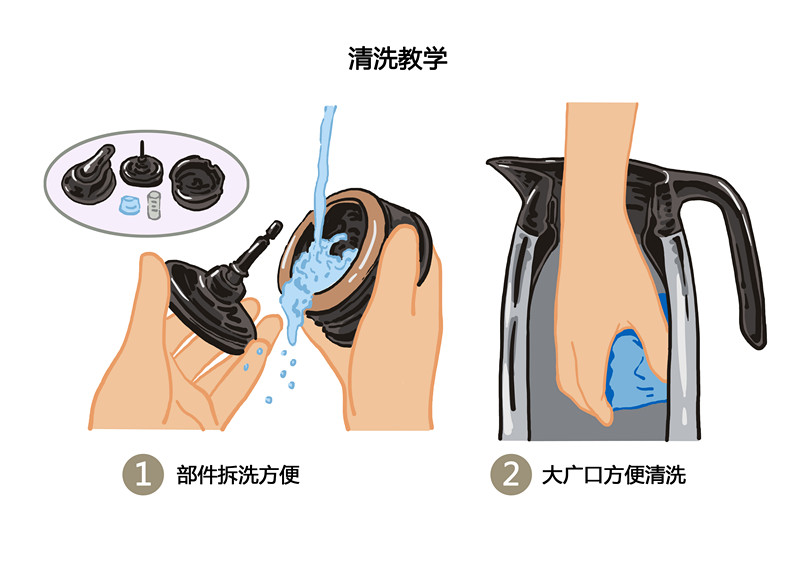 清洗教学

1 部件拆洗方便

2 大广口方便清洗