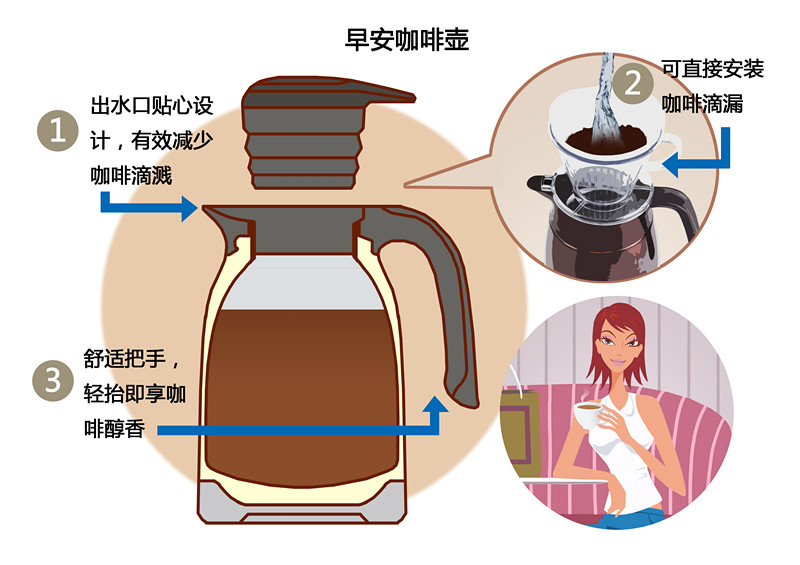 早安咖啡壶

1 出水口贴心设计，有效减少咖啡滴溅

2 可直接安装咖啡滴漏

3 舒适把手，轻抬即享咖啡醇香