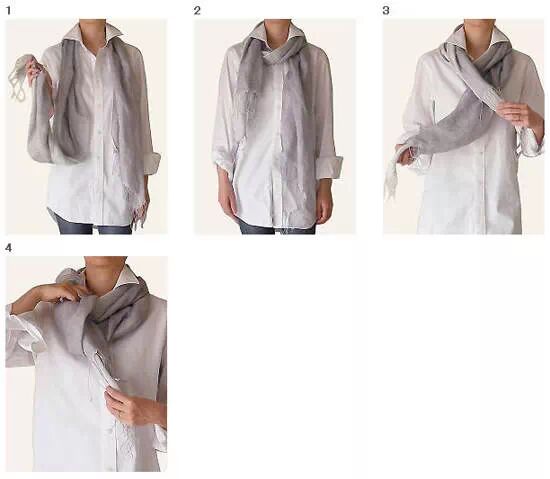 1

2

3

4