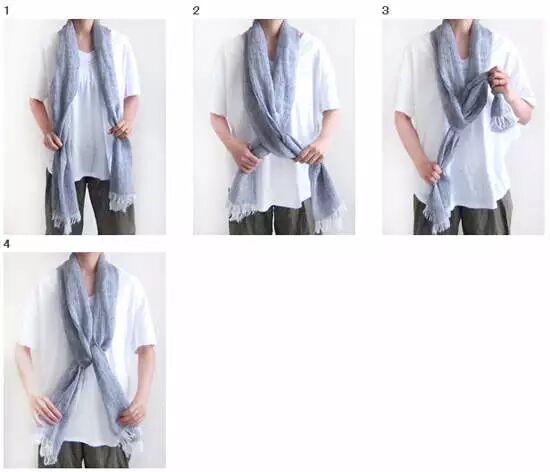 1

2

3

4