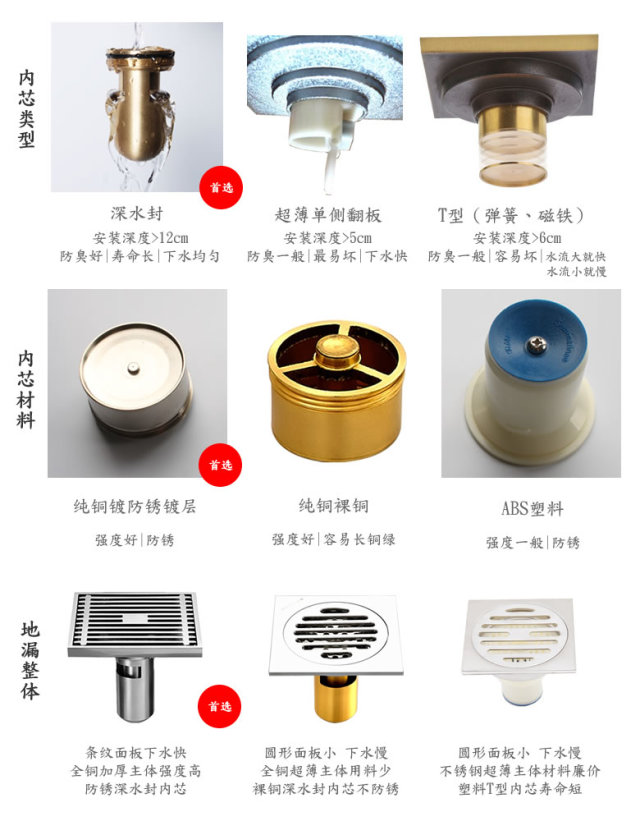 内芯类型

首选

深水封
安装深度>12cm
防臭好|寿命长|下水均匀

超薄单侧翻板
安装深度>5cm
防臭一般|最易坏|下水快

T型（弹簧、磁铁）
安装深度>6cm
防臭一般|容易坏|水流大就快 水流小就慢

内芯材料

首选

纯铜镀防锈镀层
强度好|防锈

纯铜裸铜
强度好|容易长铜绿

ABS塑料
强度一般|防锈

地漏整体

首选

条纹面板下水快
全铜加厚主体强度高
防锈深水封内芯

圆形面板小 下水慢
全铜超薄主体用料少
裸铜深水封内芯不防锈

圆形面板小 下水慢
不锈钢超薄主体材料廉价
塑料T型内芯寿命短