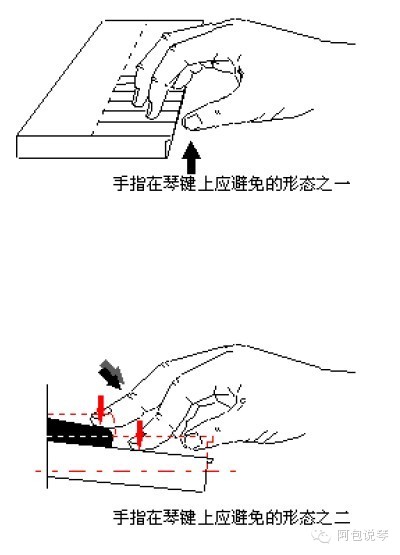 手指在琴键上应避免的形态之一

手指在琴键上应避免的形态之二

阿包说琴