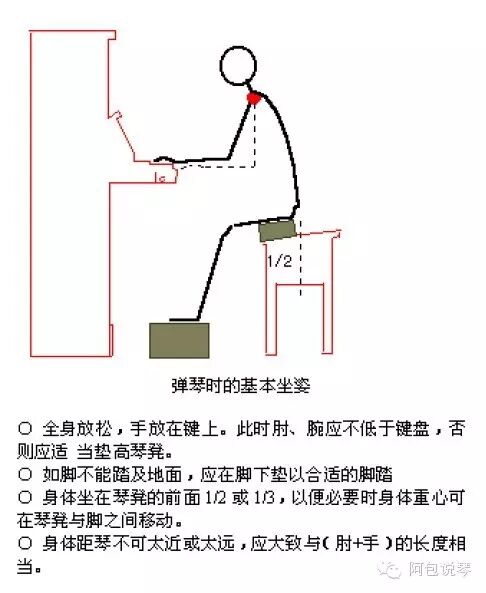 1/2

弹琴时的基本坐姿

○ 全身放松，手放在键上。此时肘、腕应不低于键盘，否则应适 当垫高琴凳。
○ 如脚不能踏及地面，应在脚下垫以合适的脚踏
○ 身体坐在琴凳的前面 1/2 或 1/3，以便必要时身体重心可在琴凳与脚之间移动。
○ 身体距琴不可太近或太远，应大致与（ 肘+手 ）的长度相当。

阿包说琴