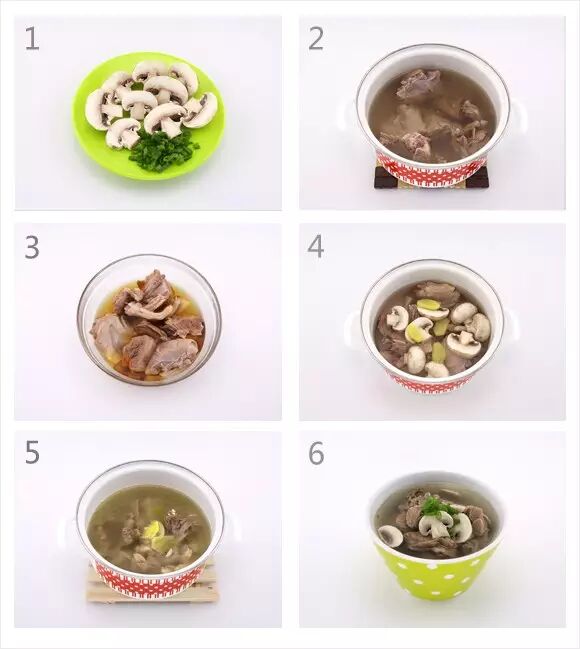 1

2

3

4

5

6