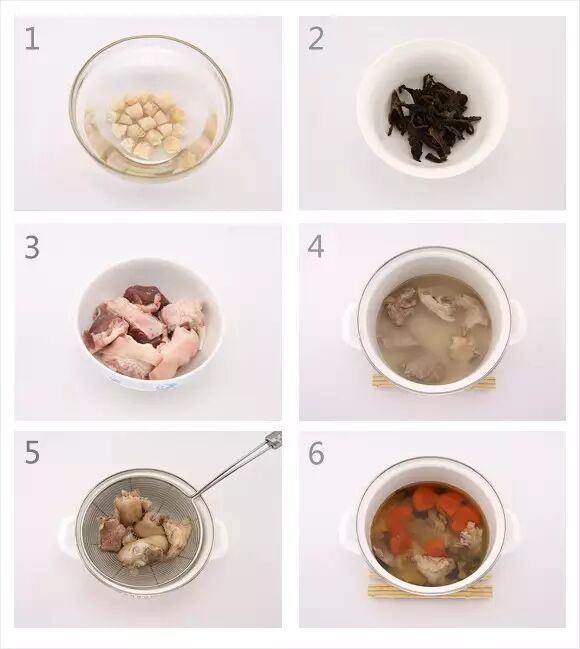 1

2

3

4

5

6