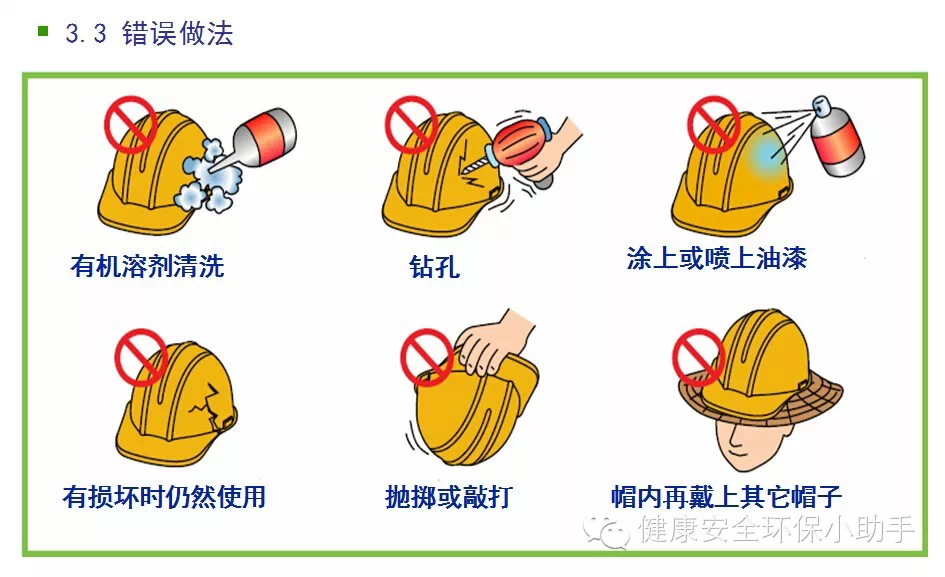 3.3 错误做法

有机溶剂清洗

钻孔

涂上或喷上油漆

有损坏时仍然使用

抛掷或敲打

帽内再戴上其它帽子

健康安全环保小助手