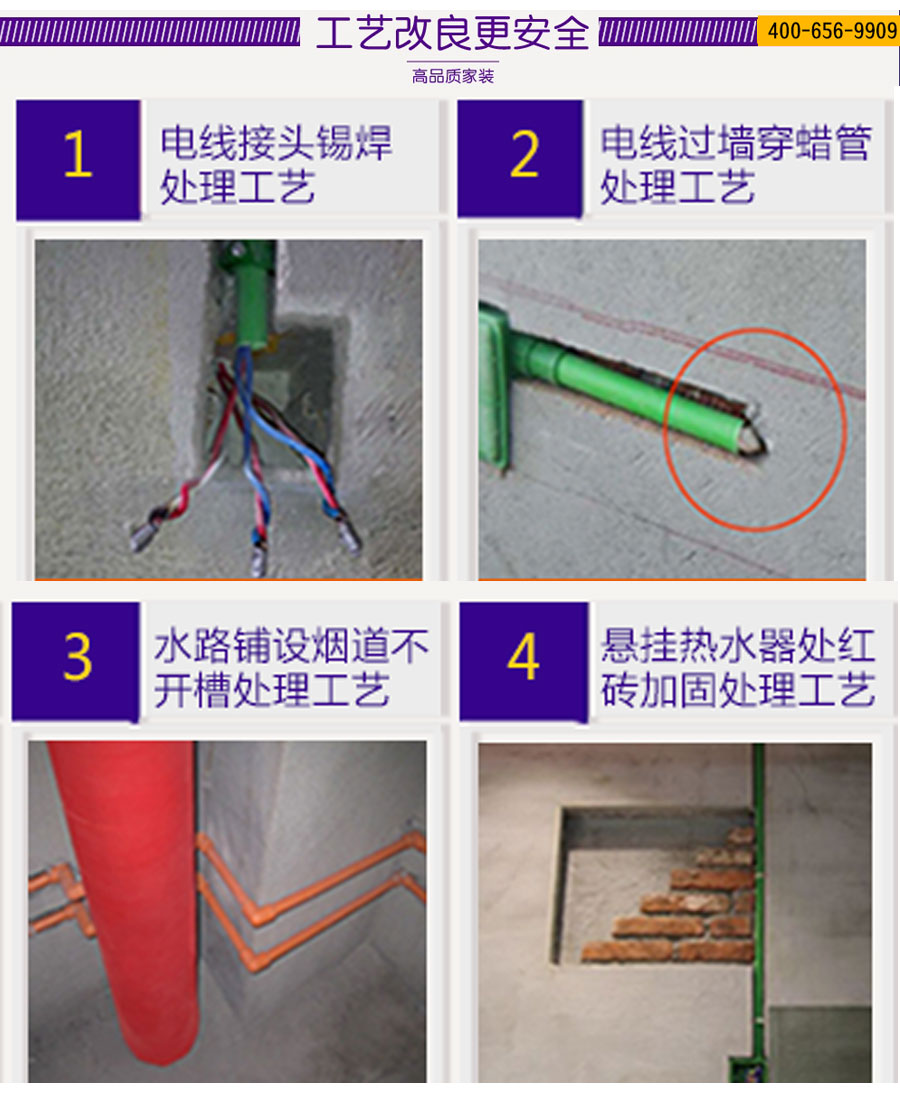 工艺改良更安全

400-656-9909

高品质家装

1 电线接头锡焊处理工艺

2 电线过墙穿蜡管处理工艺

3 水路铺设烟道不开槽处理工艺

4 悬挂热水器处红砖加固处理工艺