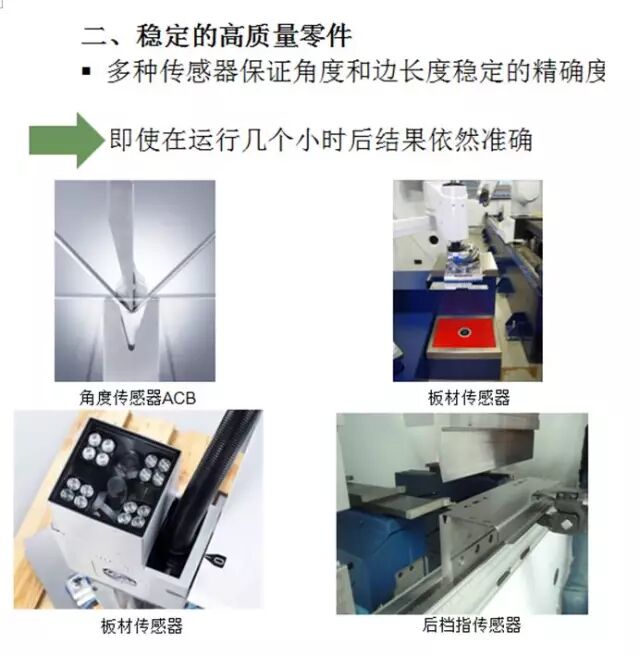 二、稳定的高质量零件

▪ 多种传感器保证角度和边长度稳定的精确度

即使在运行几个小时后结果依然准确

角度传感器ACB

板材传感器

板材传感器

后档指传感器