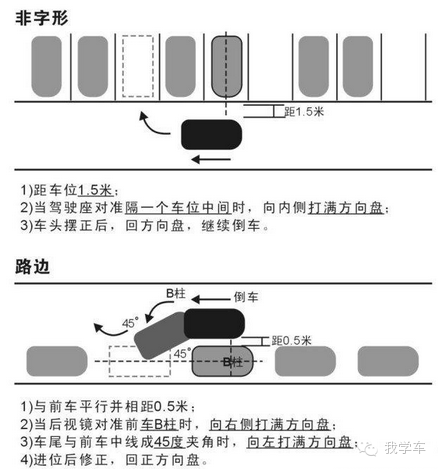 非字形

距1.5米

1)距车位1.5米;
2)当驾驶座对准隔一个车位中间时，向内侧打满方向盘;
3)车头摆正后，回方向盘，继续倒车。

路边

B柱
倒车
45°
距0.5米
45°
B柱

1)与前车平行并相距0.5米;
2)当后视镜对准前车B柱时，向右侧打满方向盘;
3)车尾与前车中线成45度夹角时，向左打满方向盘;
4)进位后修正，回正方向盘。

我学车