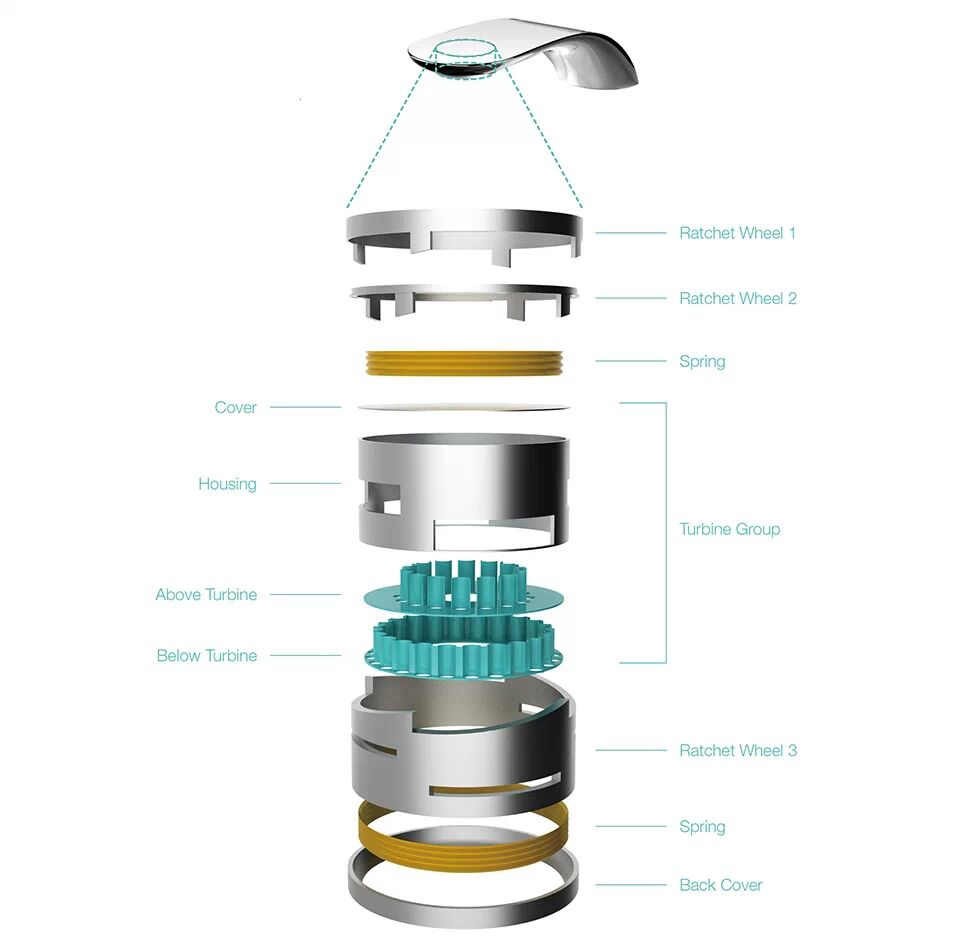 Ratchet Wheel 1

Ratchet Wheel 2

Spring

Cover

Housing

Turbine Group

Above Turbine

Below Turbine

Ratchet Wheel 3

Spring

Back Cover