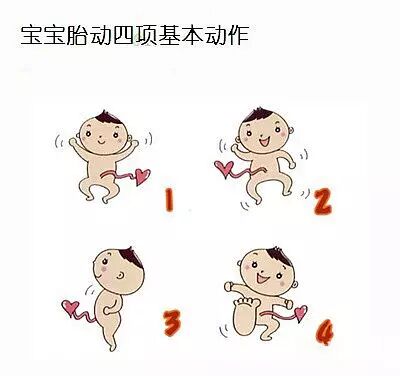 宝宝胎动四项基本动作

1

2

3

4