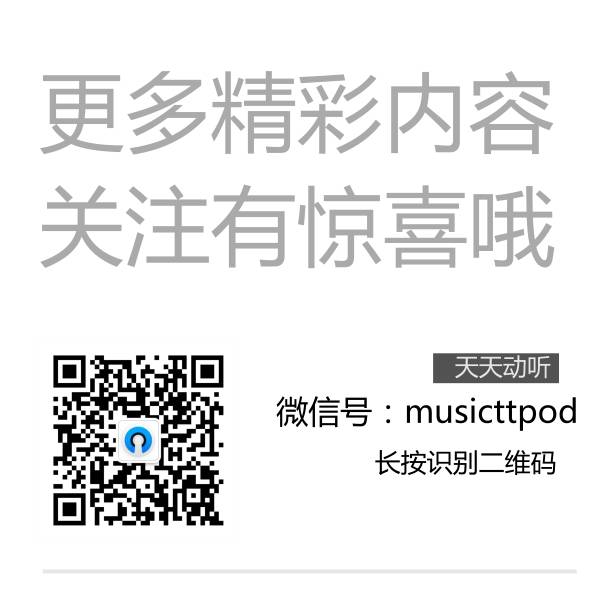 更多精彩内容
关注有惊喜哦

天天动听

微信号：musicttpod

长按识别二维码