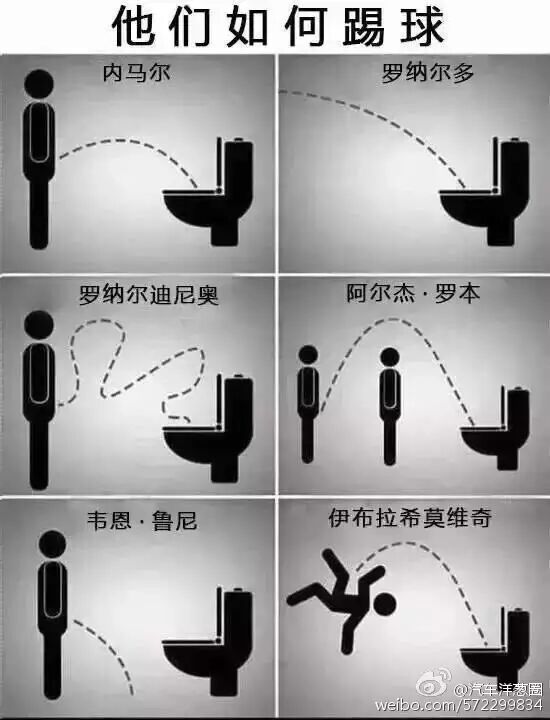 他们如何踢球

内马尔

罗纳尔多

罗纳尔迪尼奥

阿尔杰·罗本

韦恩·鲁尼

伊布拉希莫维奇

@汽车洋葱圈
weibo.com/572299834