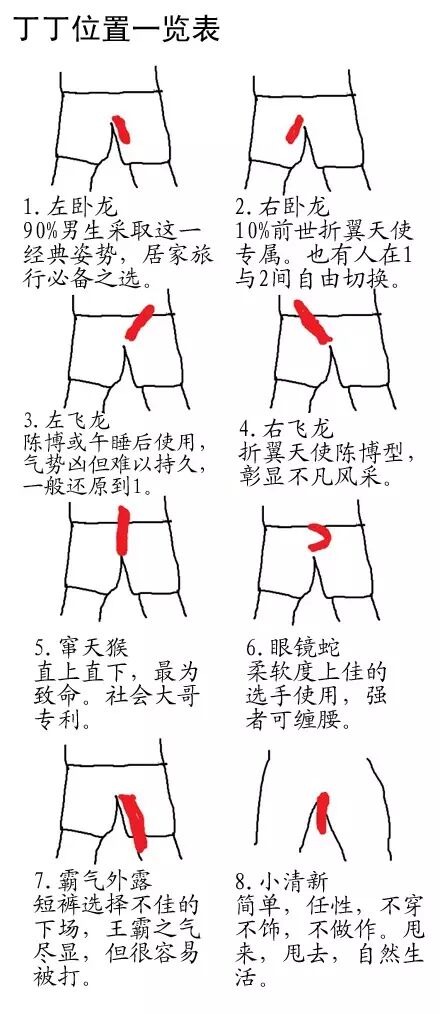 丁丁位置一览表

1. 左卧龙
90%男生采取这一经典姿势，居家旅行必备之选。

2. 右卧龙
10%前世折翼天使专属。也有人在1与2间自由切换。

3. 左飞龙
陈博或午睡后使用，气势凶但难以持久，一般还原到1。

4. 右飞龙
折翼天使陈博型，彰显不凡风采。

5. 窜天猴
直上直下，最为致命。社会大哥专利。

6. 眼镜蛇
柔软度上佳的选手使用，强者可缠腰。

7. 霸气外露
短裤选择不佳的下场，王霸之气尽显，但很容易被打。

8. 小清新
简单，任性，不穿不饰，不做作。甩来，甩去，自然生活。