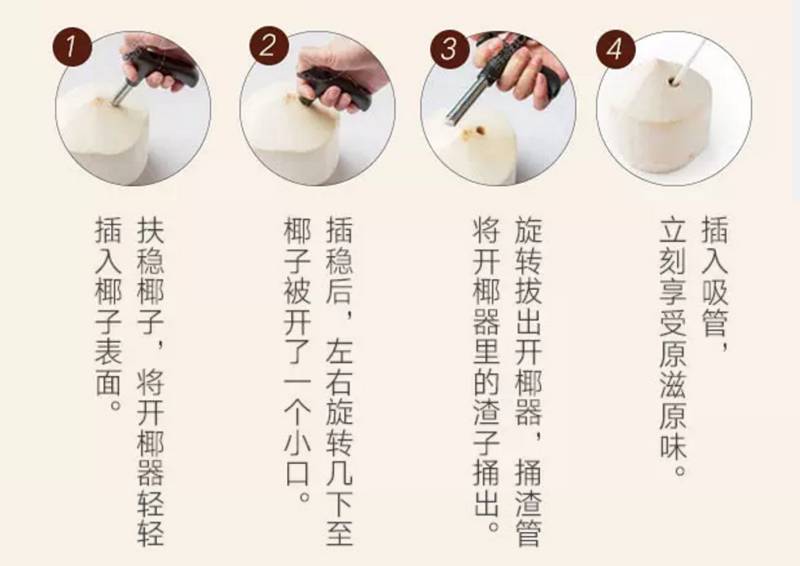 1

扶稳椰子，将开椰器轻轻插入椰子表面。

2

插稳后，左右旋转几下至椰子被开了一个小口。

3

旋转拔出开椰器，捅渣管将开椰器里的渣子捅出。

4

插入吸管，立刻享受原滋原味。