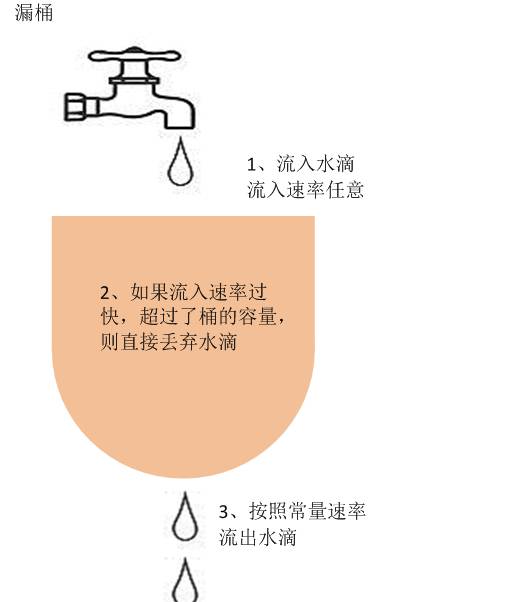 漏桶

1、流入水滴
流入速率任意

2、如果流入速率过快，超过了桶的容量，则直接丢弃水滴

3、按照常量速率流出水滴