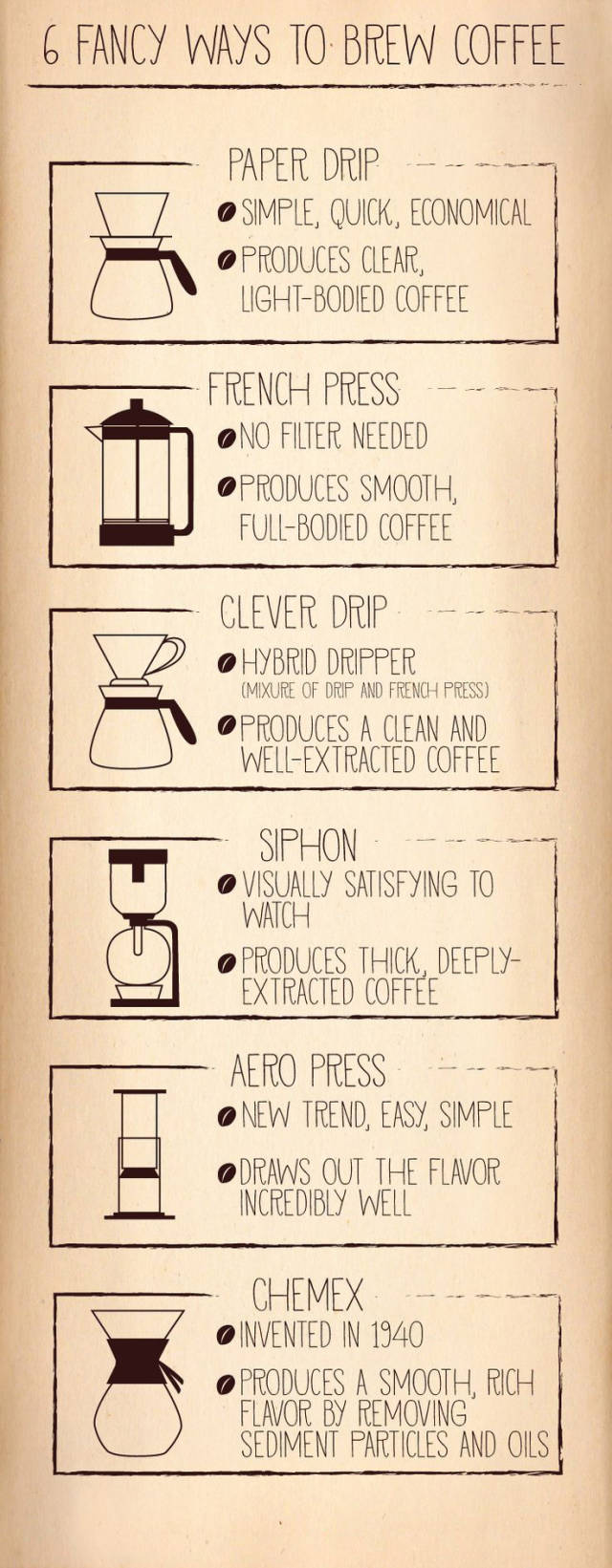 6 FANCY WAYS TO BREW COFFEE

PAPER DRIP
SIMPLE, QUICK, ECONOMICAL
PRODUCES CLEAR, LIGHT-BODIED COFFEE

FRENCH PRESS
NO FILTER NEEDED
PRODUCES SMOOTH, FULL-BODIED COFFEE

CLEVER DRIP
HYBRID DRIPPER
(MIXURE OF DRIP AND FRENCH PRESS)
PRODUCES A CLEAN AND WELL-EXTRACTED COFFEE

SIPHON
VISUALLY SATISFYING TO WATCH
PRODUCES THICK, DEEPLY-EXTRACTED COFFEE

AERO PRESS
NEW TREND, EASY, SIMPLE
DRAWS OUT THE FLAVOR INCREDIBLY WELL

CHEMEX
INVENTED IN 1940
PRODUCES A SMOOTH, RICH FLAVOR BY REMOVING SEDIMENT PARTICLES AND OILS