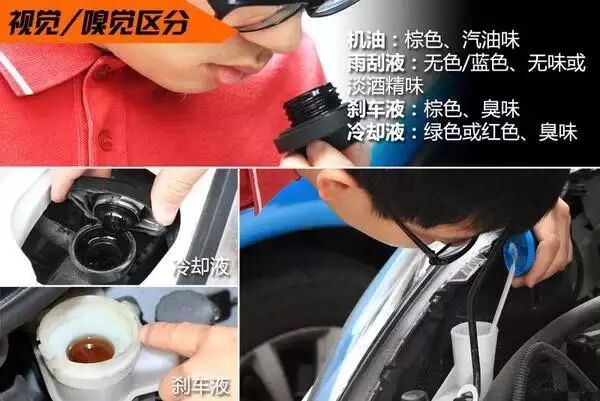 视觉/嗅觉区分

机油：棕色、汽油味
雨刮液：无色/蓝色、无味或淡酒精味
刹车液：棕色、臭味
冷却液：绿色或红色、臭味

冷却液

刹车液