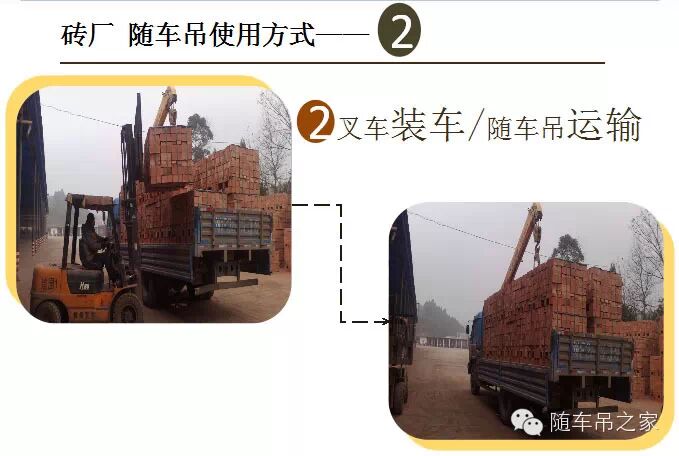 砖厂 随车吊使用方式—— 2

2 叉车装车/随车吊运输

随车吊之家