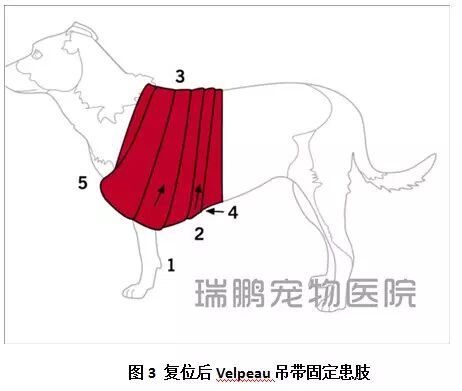 3

5

4

2

1

瑞鹏宠物医院

图 3 复位后 Velpeau 吊带固定患肢