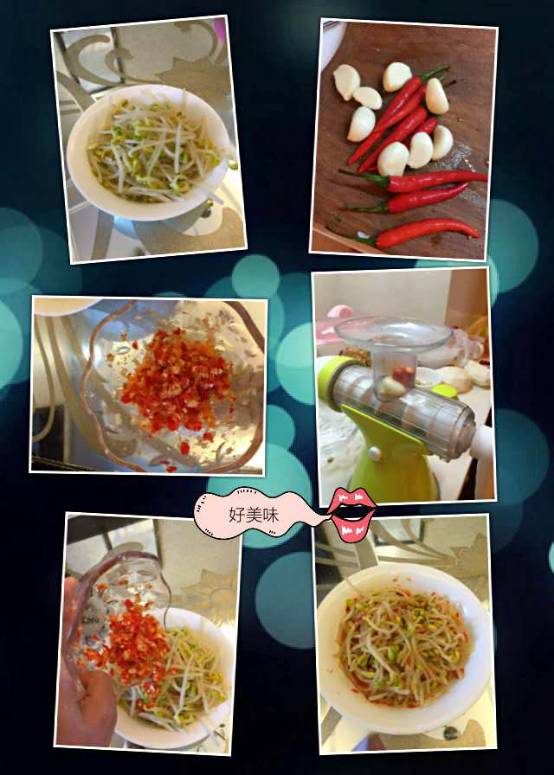 好美味